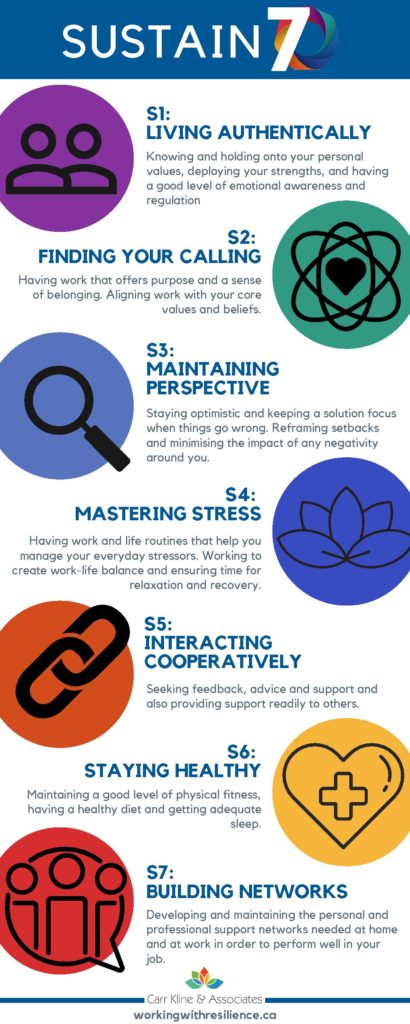 SUSTAIN 7

S1:
LIVING AUTHENTICALLY

Knowing and holding onto your personal values, deploying your strengths, and having a good level of emotional awareness and regulation

S2:
FINDING YOUR CALLING

Having work that offers purpose and a sense of belonging. Aligning work with your core values and beliefs.

S3:
MAINTAINING PERSPECTIVE

Staying optimistic and keeping a solution focus when things go wrong. Reframing setbacks and minimising the impact of any negativity around you.

S4:
MASTERING STRESS

Having work and life routines that help you manage your everyday stressors. Working to create work-life balance and ensuring time for relaxation and recovery.

S5:
INTERACTING COOPERATIVELY

Seeking feedback, advice and support and also providing support readily to others.

S6:
STAYING HEALTHY

Maintaining a good level of physical fitness, having a healthy diet and getting adequate sleep.

S7:
BUILDING NETWORKS

Developing and maintaining the personal and professional support networks needed at home and at work in order to perform well in your job.

Carr Kline & Associates
workingwithresilience.ca